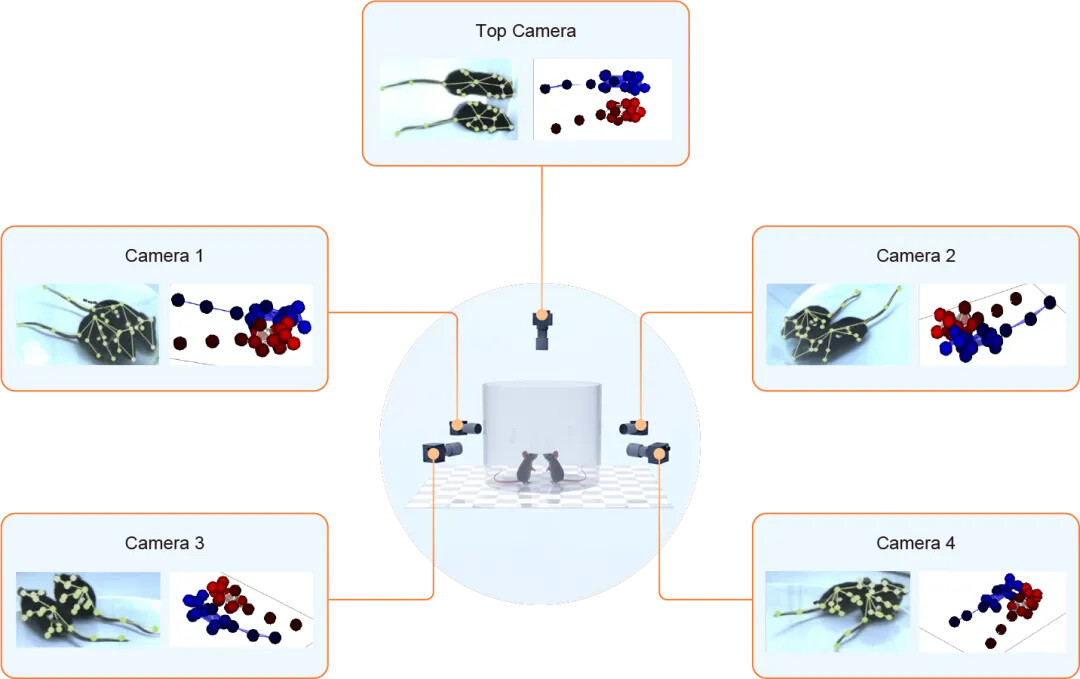 Top Camera

Camera 1

Camera 2

Camera 3

Camera 4